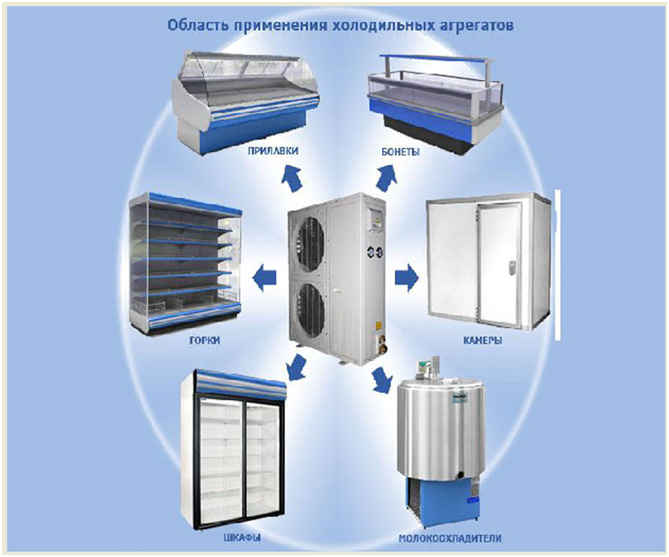 Область применения холодильных агрегатов

ПРИЛАВКИ

БОНЕТЫ

ГОРКИ

КАМЕРЫ

ШКАФЫ

МОЛОКООХЛАДИТЕЛИ